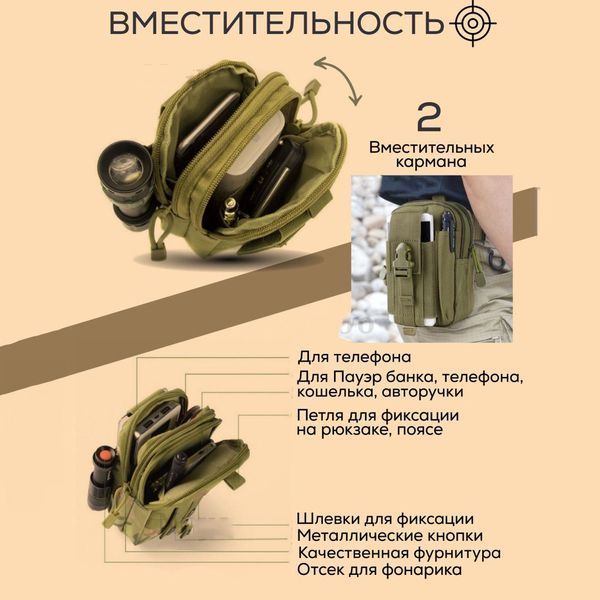 ВМЕСТИТЕЛЬНОСТЬ

2

Вместительных кармана

Для телефона

Для Пауэр банка, телефона, кошелька, авторучки

Петля для фиксации на рюкзаке, поясе

Шлевки для фиксации
Металлические кнопки
Качественная фурнитура
Отсек для фонарика